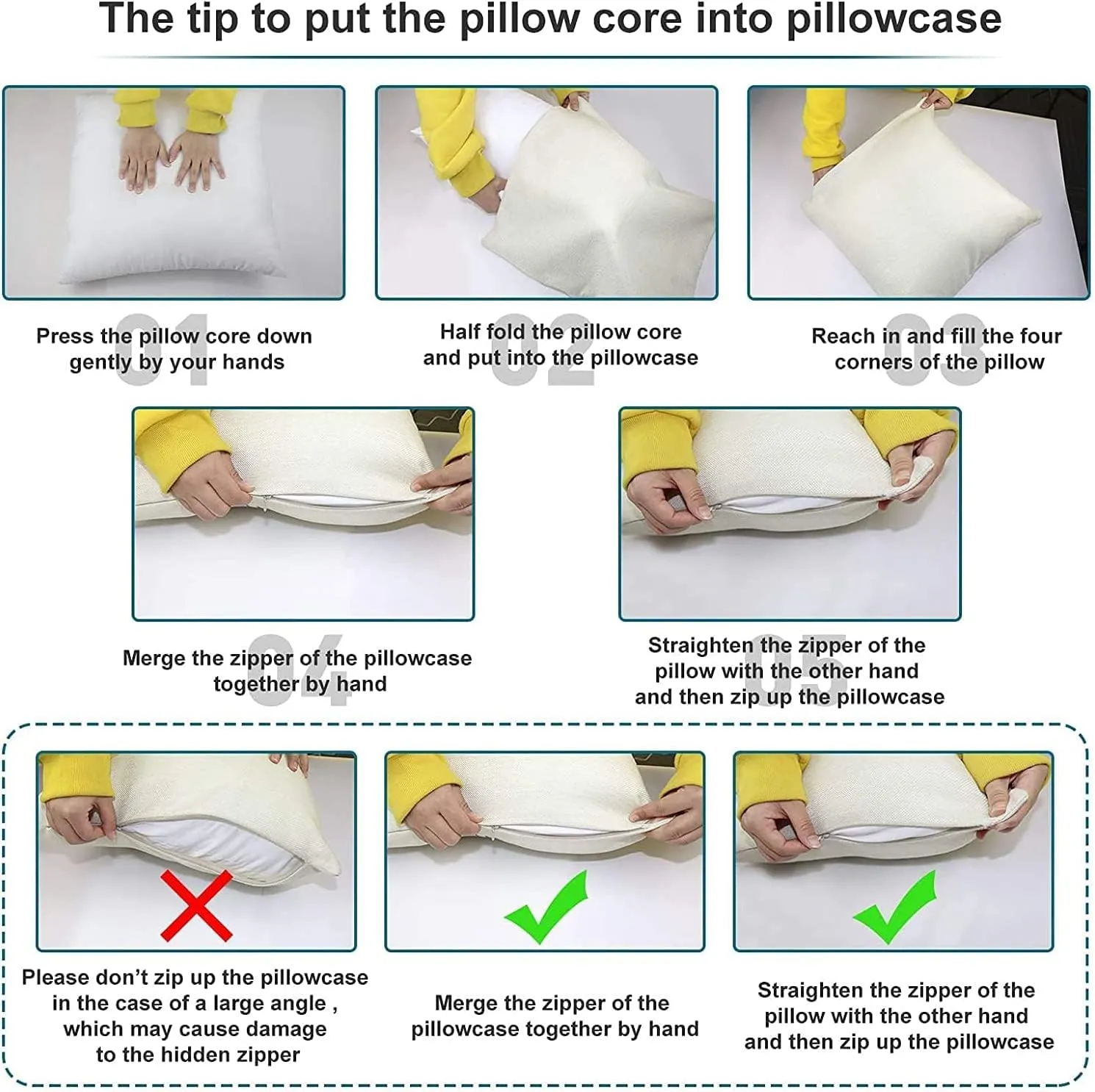 The tip to put the pillow core into pillowcase

01
Press the pillow core down gently by your hands

02
Half fold the pillow core and put into the pillowcase

03
Reach in and fill the four corners of the pillow

04
Merge the zipper of the pillowcase together by hand

05
Straighten the zipper of the pillow with the other hand and then zip up the pillowcase

Please don't zip up the pillowcase in the case of a large angle , which may cause damage to the hidden zipper

Merge the zipper of the pillowcase together by hand

Straighten the zipper of the pillow with the other hand and then zip up the pillowcase